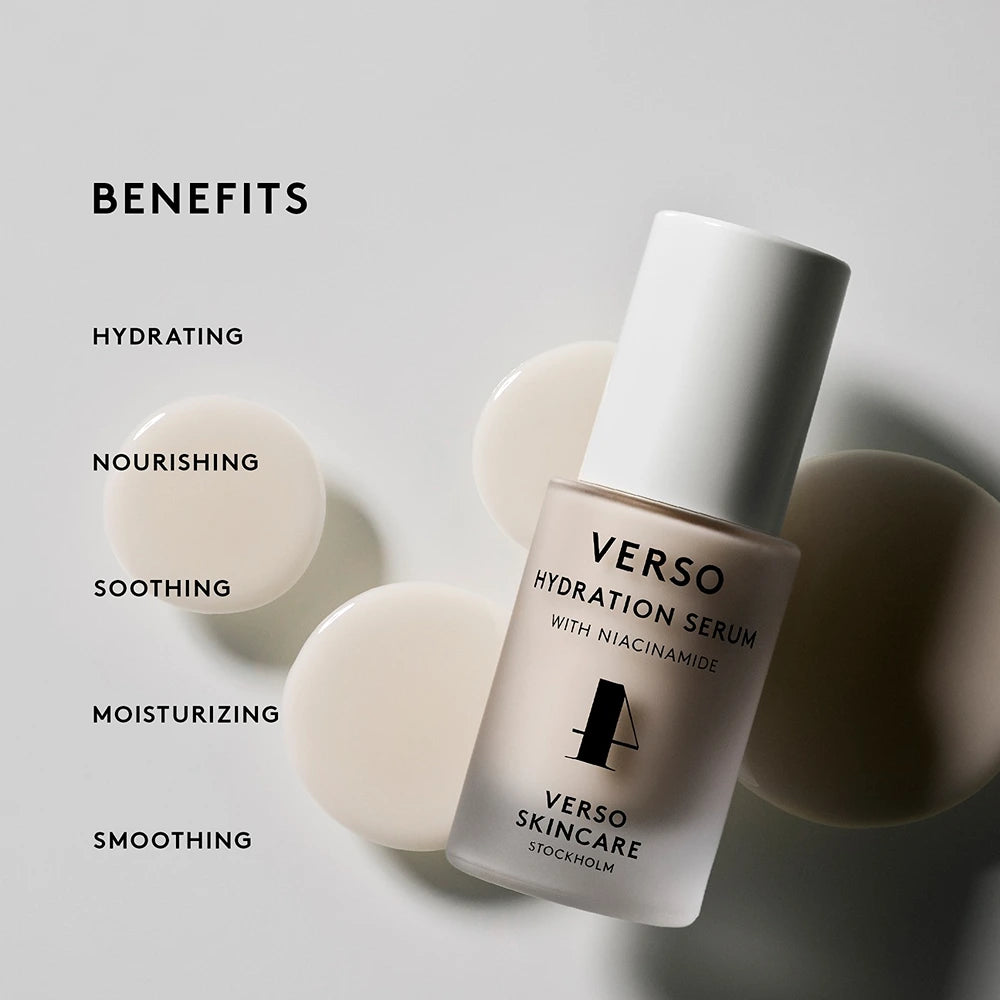 BENEFITS

HYDRATING

NOURISHING

SOOTHING

MOISTURIZING

SMOOTHING

VERSO
HYDRATION SERUM
WITH NIACINAMIDE

4

VERSO
SKINCARE
STOCKHOLM