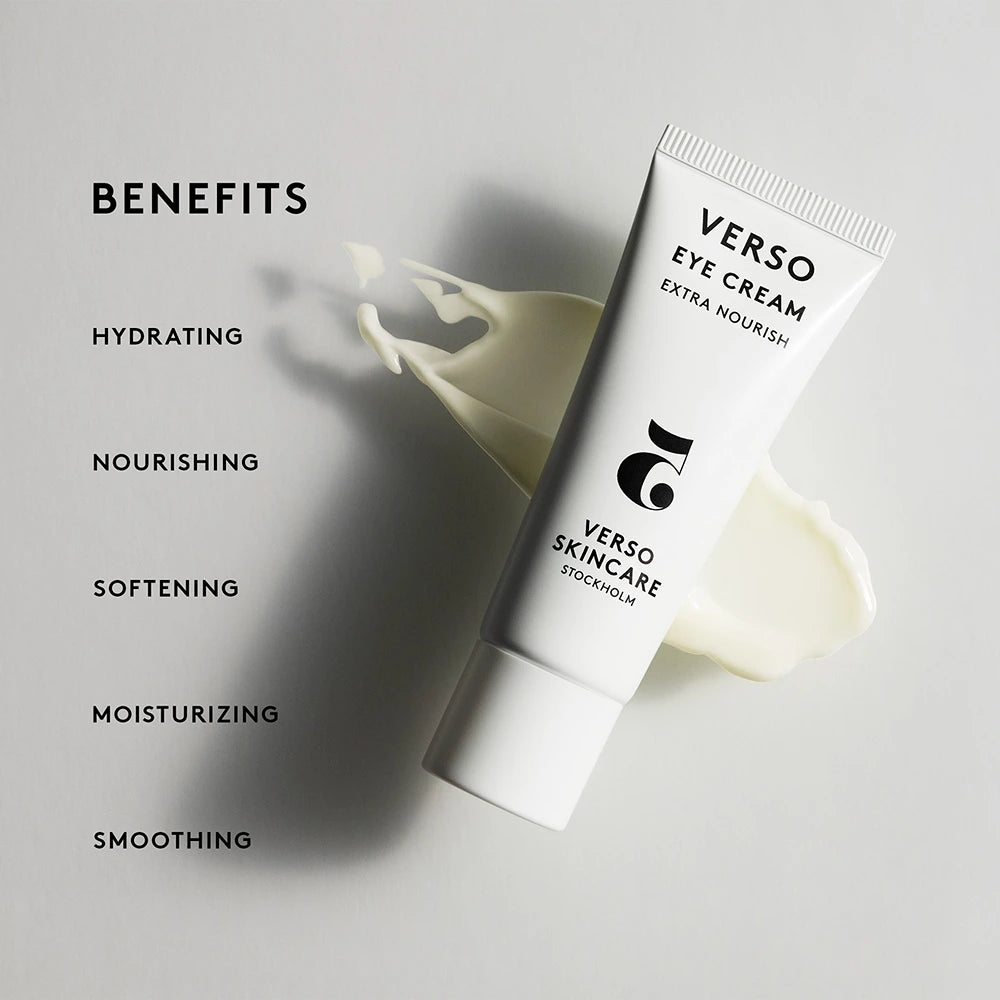 BENEFITS

HYDRATING

NOURISHING

SOFTENING

MOISTURIZING

SMOOTHING

VERSO
EYE CREAM
EXTRA NOURISH

7

VERSO
SKINCARE
STOCKHOLM