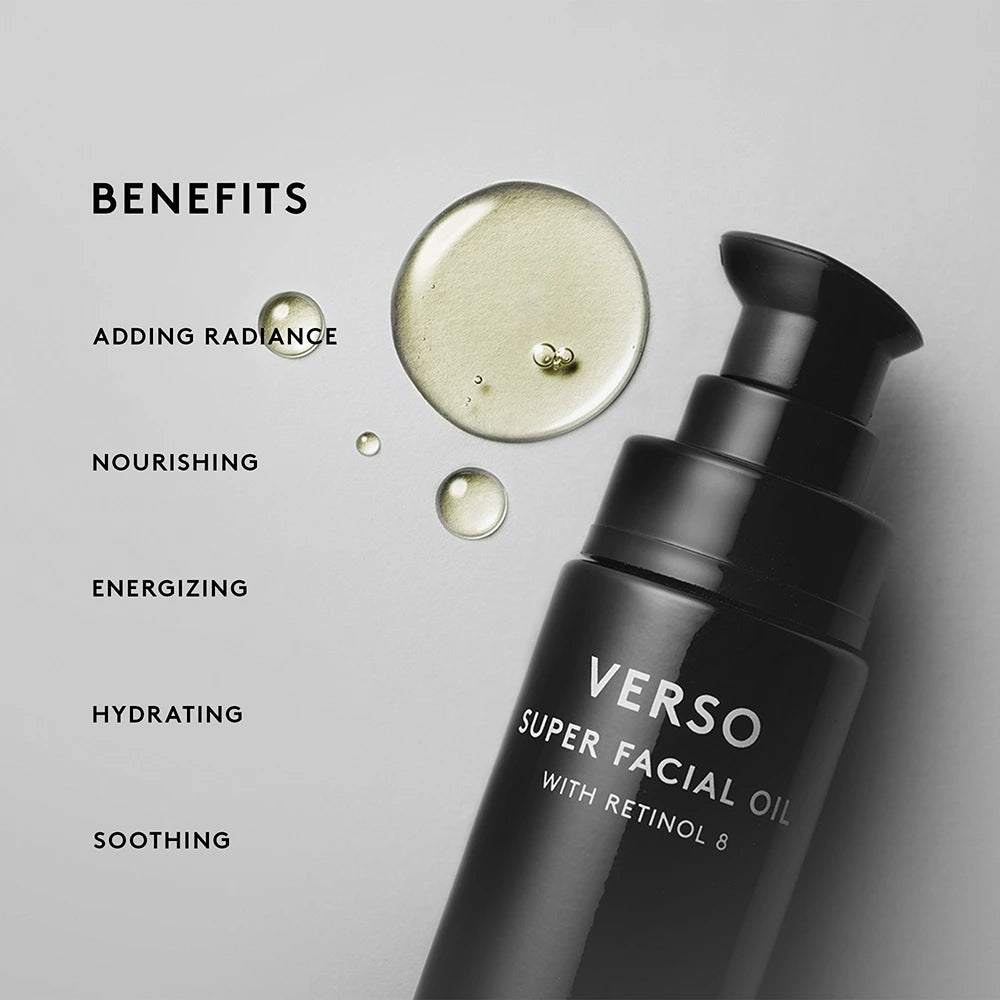 BENEFITS

ADDING RADIANCE

NOURISHING

ENERGIZING

HYDRATING

SOOTHING

VERSO
SUPER FACIAL OIL
WITH RETINOL 8