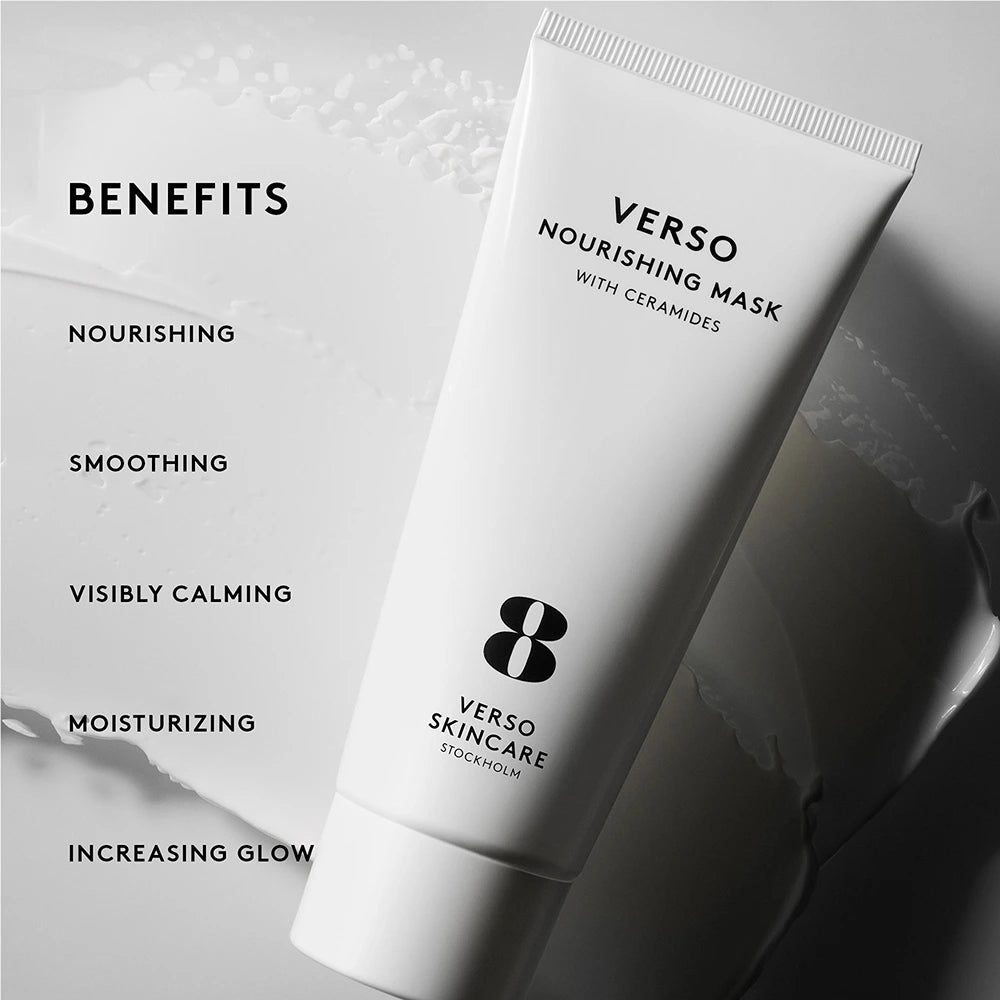 BENEFITS

NOURISHING

SMOOTHING

VISIBLY CALMING

MOISTURIZING

INCREASING GLOW

VERSO
NOURISHING MASK
WITH CERAMIDES

8

VERSO
SKINCARE
STOCKHOLM