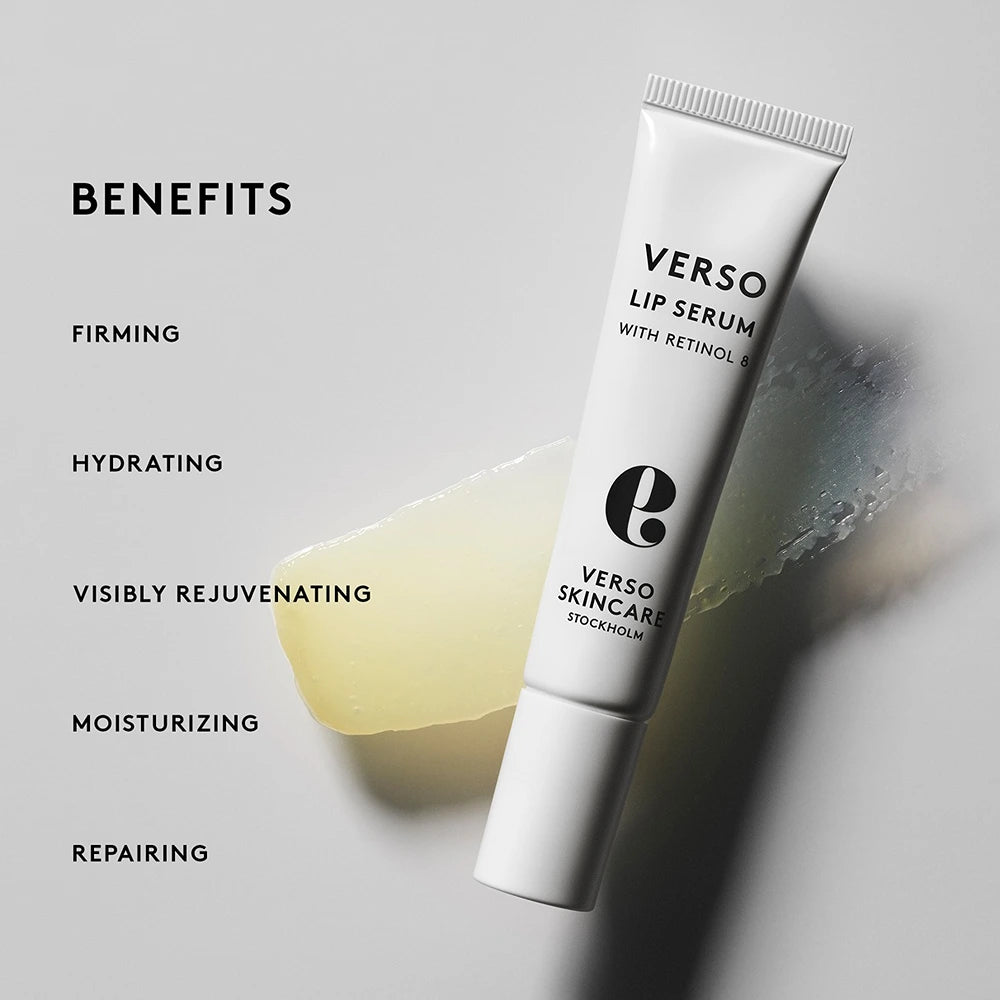 BENEFITS

FIRMING

HYDRATING

VISIBLY REJUVENATING

MOISTURIZING

REPAIRING

VERSO
LIP SERUM
WITH RETINOL 8

e

VERSO
SKINCARE
STOCKHOLM